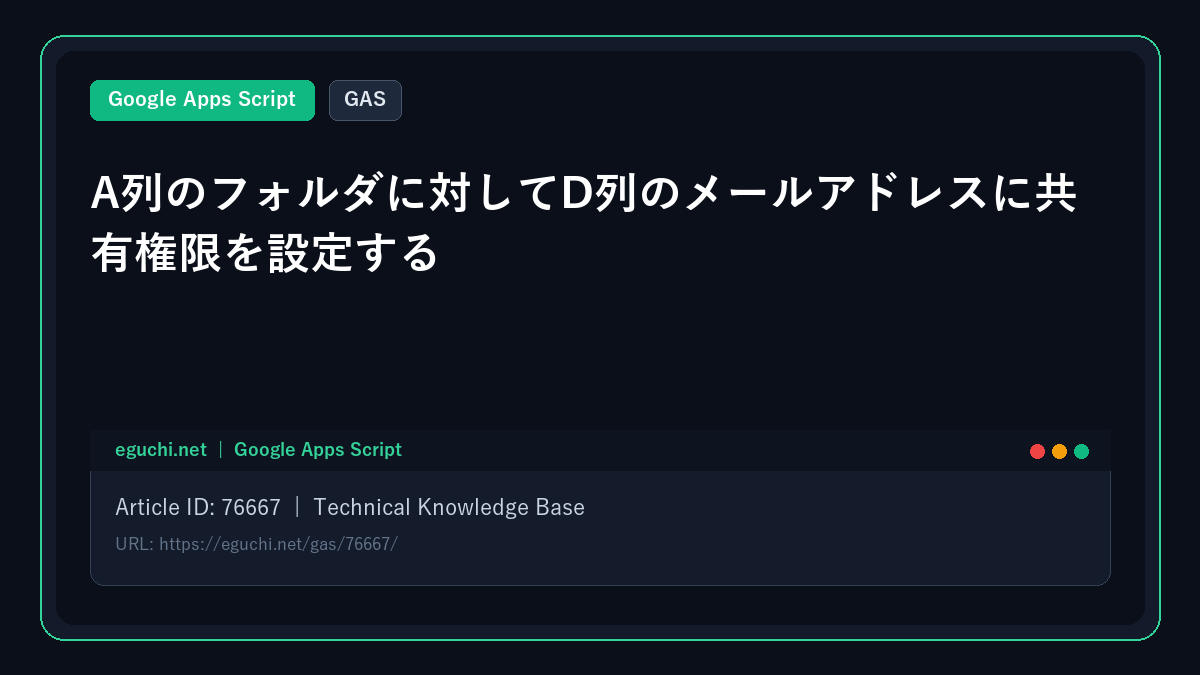 Google Apps Script
GAS

A列のフォルダに対してD列のメールアドレスに共有権限を設定する

eguchi.net | Google Apps Script

Article ID: 76667 | Technical Knowledge Base

URL: https://eguchi.net/gas/76667/