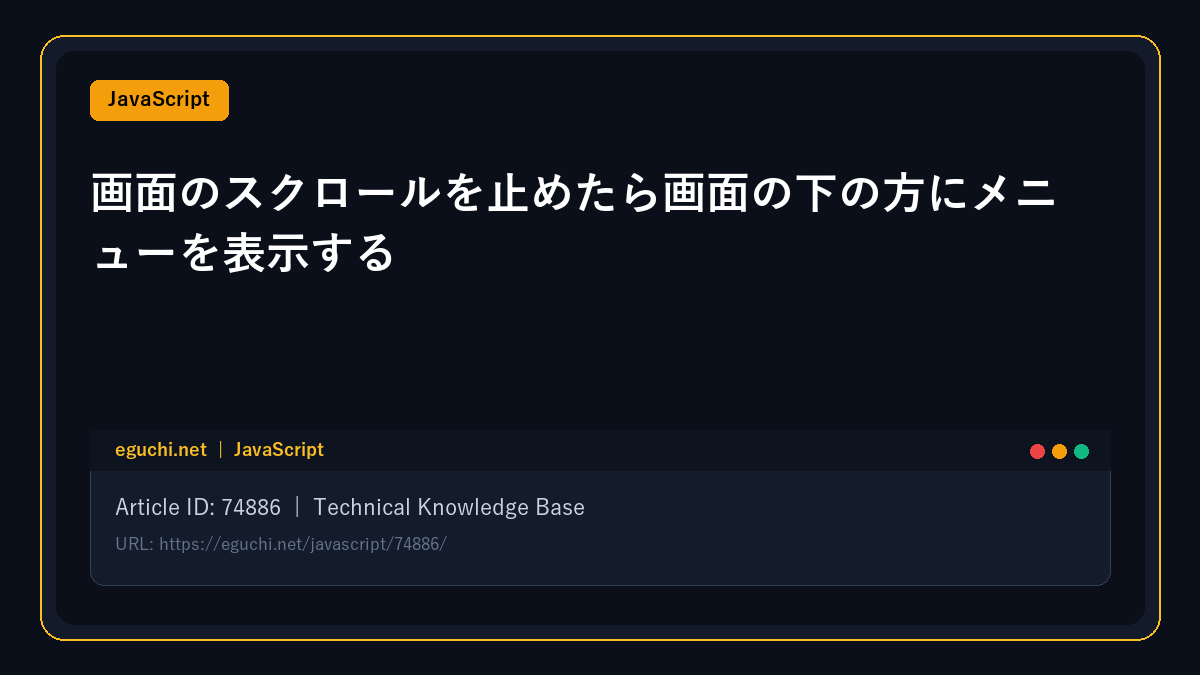 JavaScript

画面のスクロールを止めたら画面の下の方にメニューを表示する

eguchi.net ｜ JavaScript

Article ID: 74886 ｜ Technical Knowledge Base

URL: https://eguchi.net/javascript/74886/