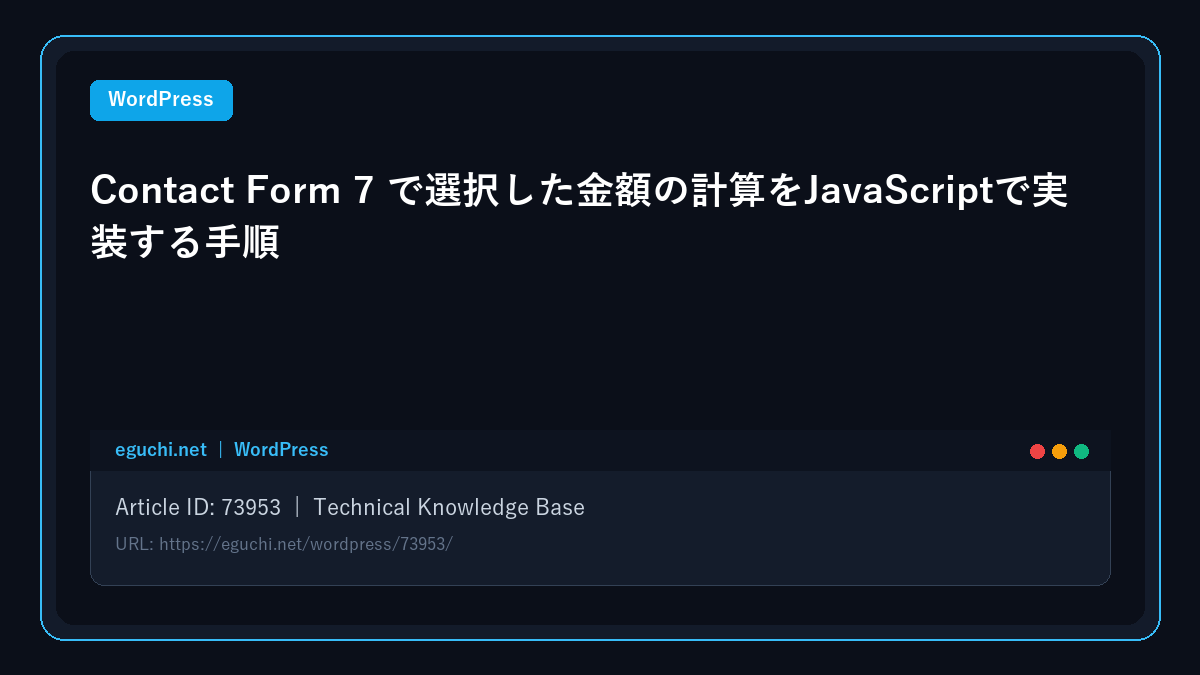 WordPress

Contact Form 7 で選択した金額の計算をJavaScriptで実装する手順

eguchi.net | WordPress

Article ID: 73953 | Technical Knowledge Base

URL: https://eguchi.net/wordpress/73953/