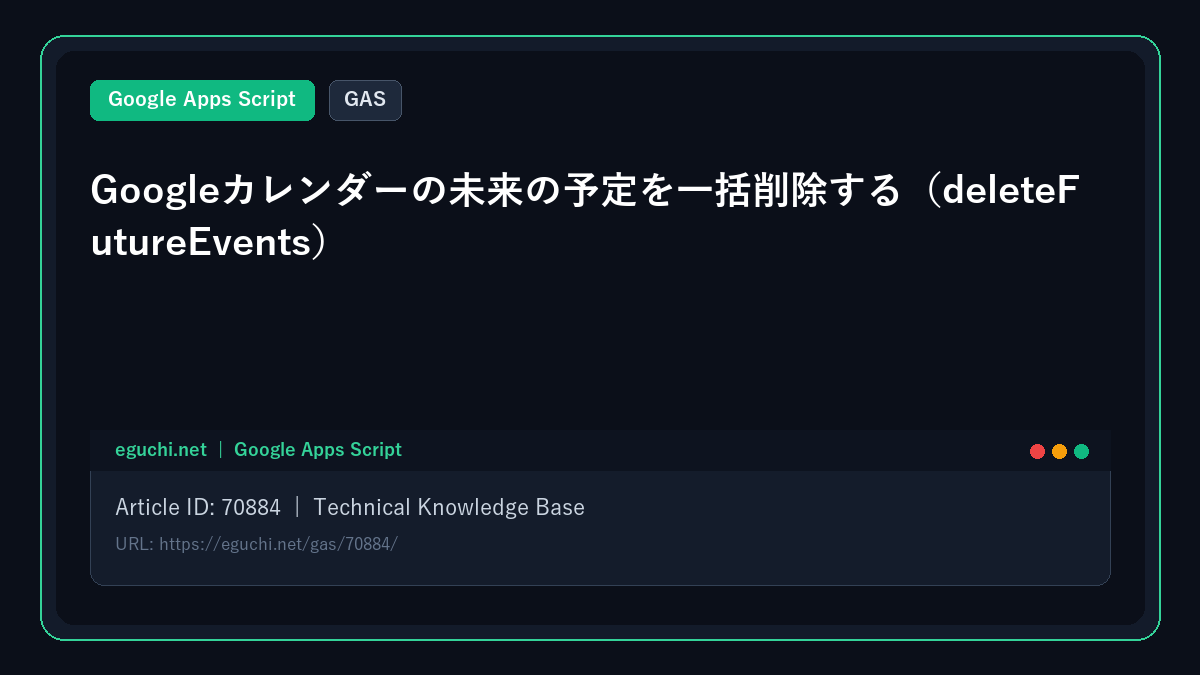 Google Apps Script
GAS

Googleカレンダーの未来の予定を一括削除する（deleteFutureEvents）

eguchi.net | Google Apps Script

Article ID: 70884 | Technical Knowledge Base

URL: https://eguchi.net/gas/70884/