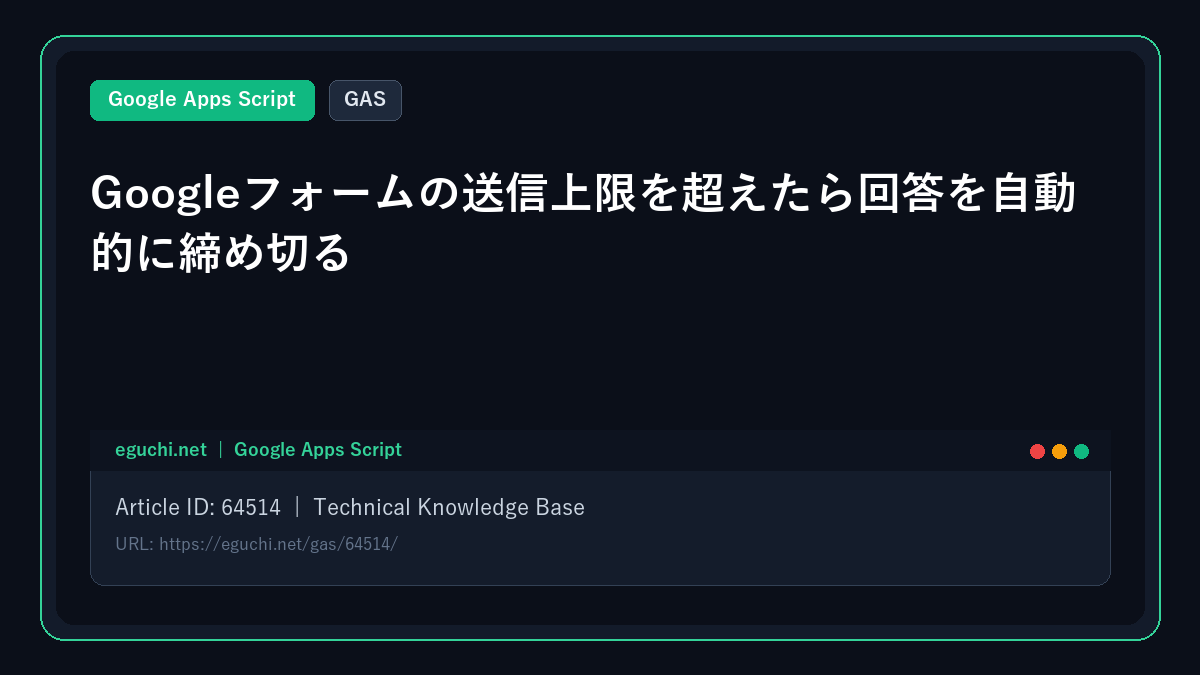 Google Apps Script
GAS

Googleフォームの送信上限を超えたら回答を自動的に締め切る

eguchi.net | Google Apps Script

Article ID: 64514 | Technical Knowledge Base

URL: https://eguchi.net/gas/64514/