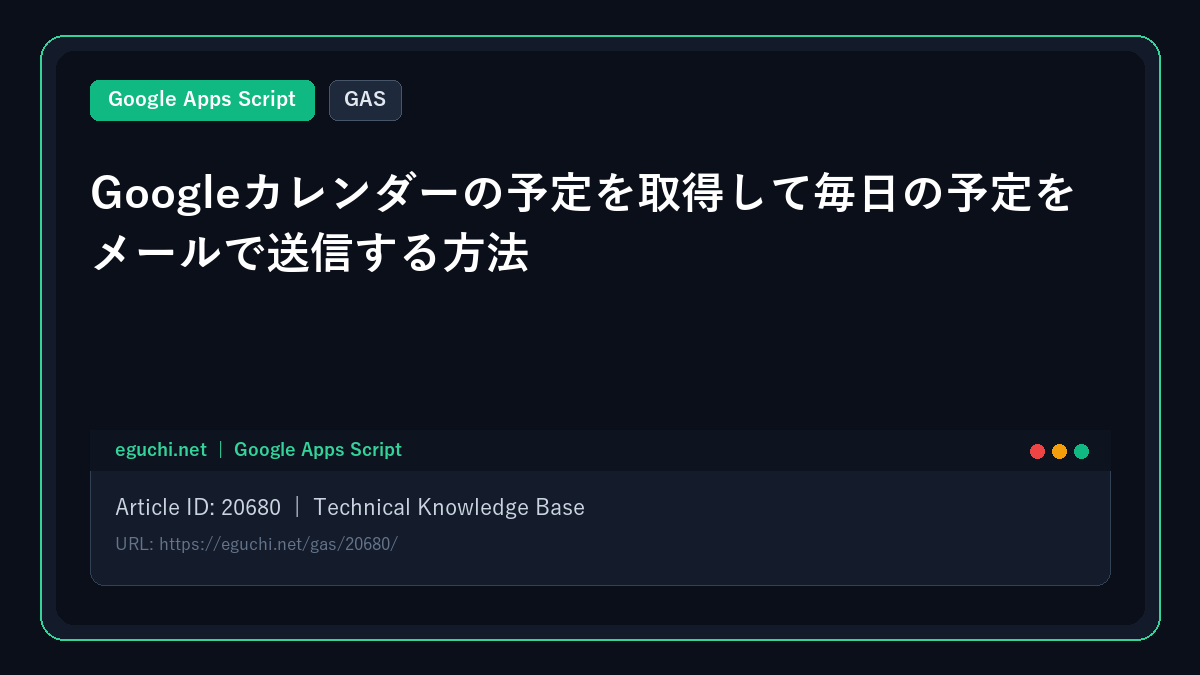 Google Apps Script GAS

Googleカレンダーの予定を取得して毎日の予定をメールで送信する方法

eguchi.net | Google Apps Script

Article ID: 20680 | Technical Knowledge Base

URL: https://eguchi.net/gas/20680/